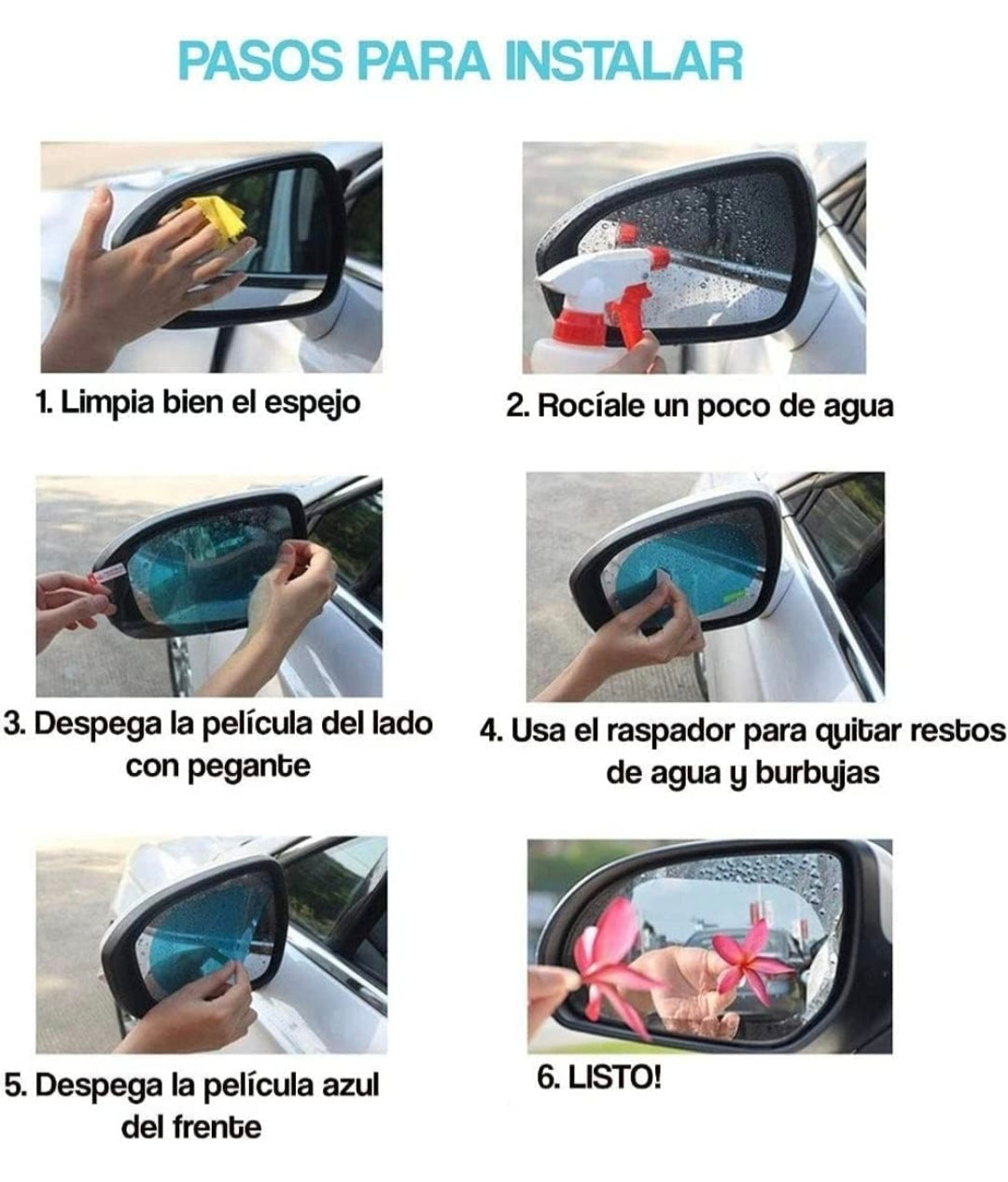 PASOS PARA INSTALAR

1. Limpia bien el espejo

2. Rocíale un poco de agua

3. Despega la película del lado con pegante

4. Usa el raspador para quitar restos de agua y burbujas

5. Despega la película azul del frente

6. LISTO!