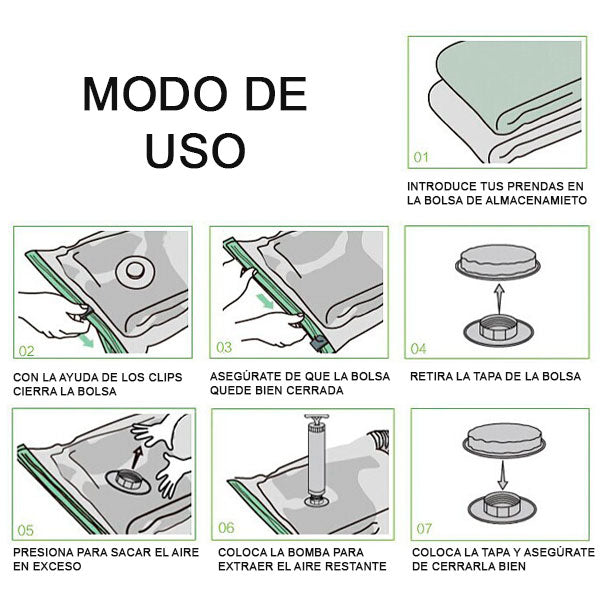 MODO DE USO

01

INTRODUCE TUS PRENDAS EN LA BOLSA DE ALMACENAMIETO

02

CON LA AYUDA DE LOS CLIPS CIERRA LA BOLSA

03

ASEGÚRATE DE QUE LA BOLSA QUEDE BIEN CERRADA

04

RETIRA LA TAPA DE LA BOLSA

05

PRESIONA PARA SACAR EL AIRE EN EXCESO

06

COLOCA LA BOMBA PARA EXTRAER EL AIRE RESTANTE

07

COLOCA LA TAPA Y ASEGÚRATE DE CERRARLA BIEN